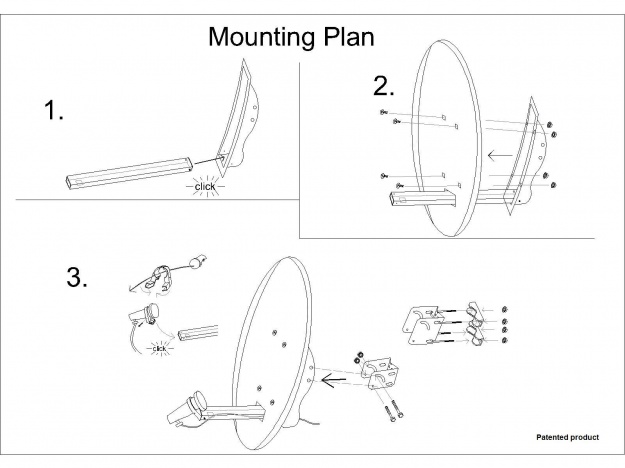 Mounting Plan

1.

click

2.

3.

click

Patented product